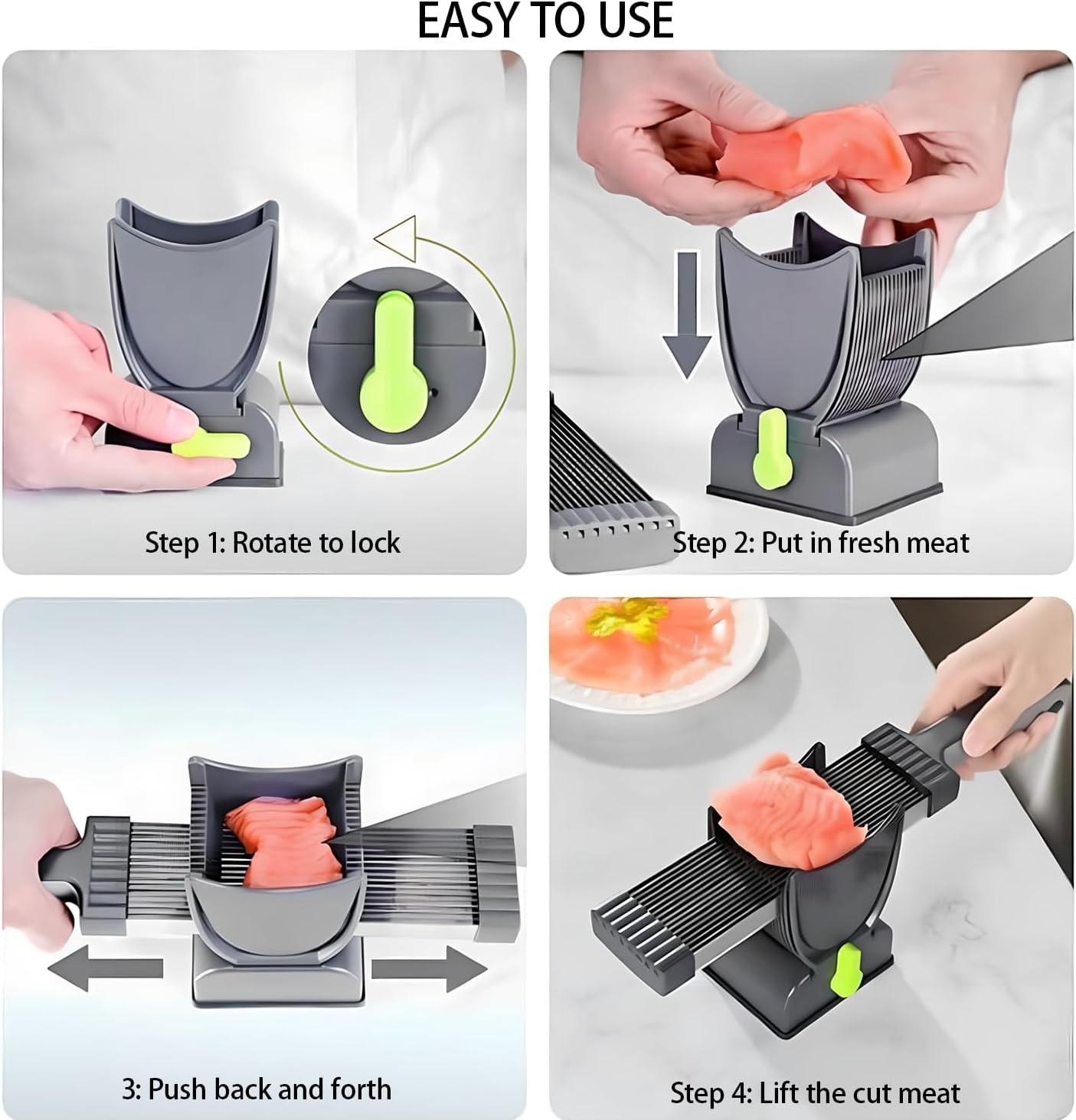 EASY TO USE

Step 1: Rotate to lock

Step 2: Put in fresh meat

3: Push back and forth

Step 4: Lift the cut meat