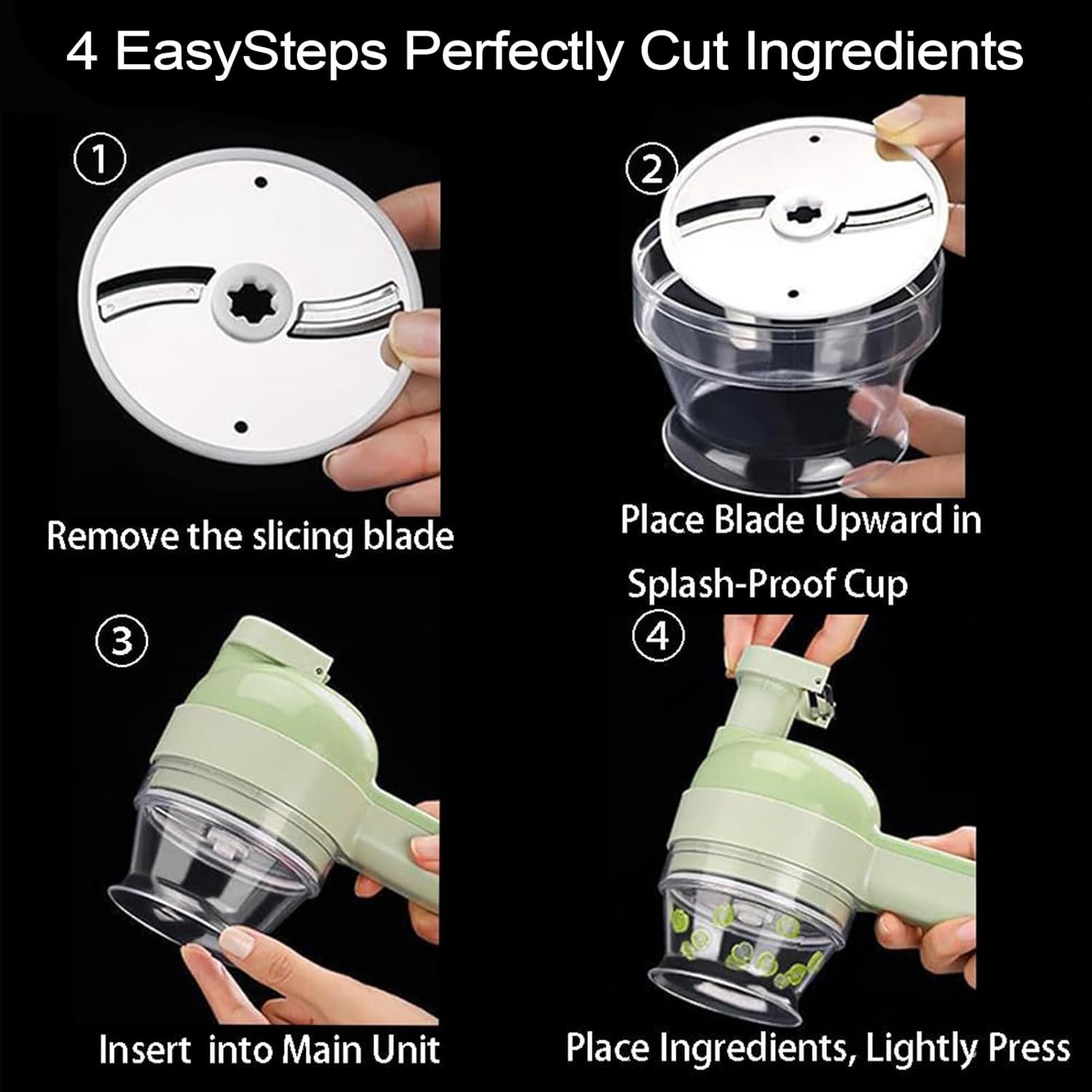 4 EasySteps Perfectly Cut Ingredients

①

Remove the slicing blade

②

Place Blade Upward in Splash-Proof Cup

③

Insert into Main Unit

④

Place Ingredients, Lightly Press